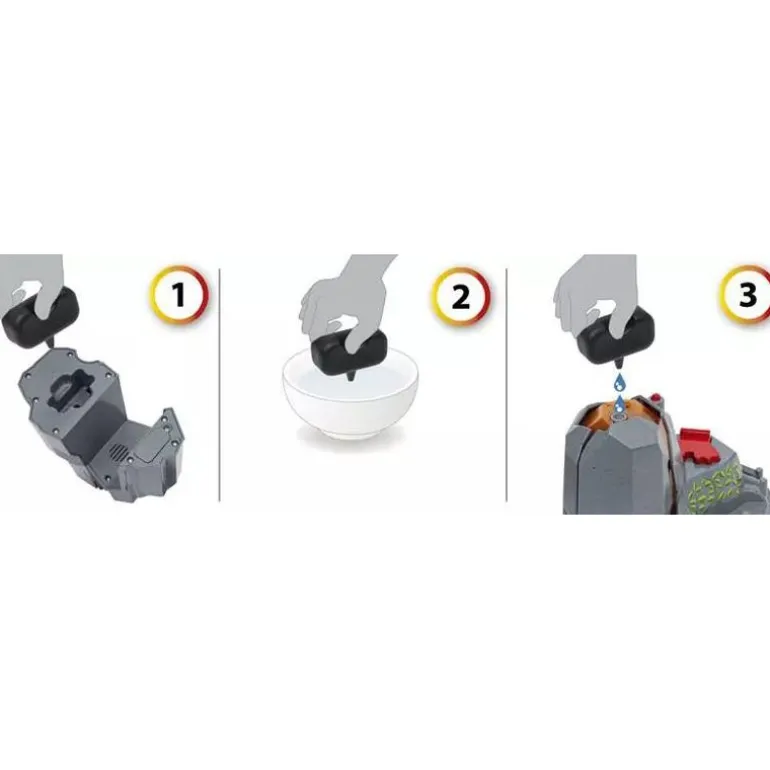 1

2

3